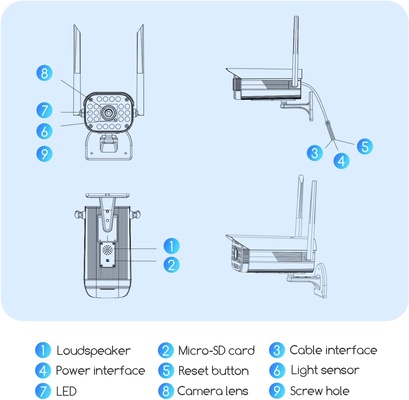 8
7
6
9

3
4
5

1
2

1 Loudspeaker
2 Micro-SD card
3 Cable interface
4 Power interface
5 Reset button
6 Light sensor
7 LED
8 Camera lens
9 Screw hole